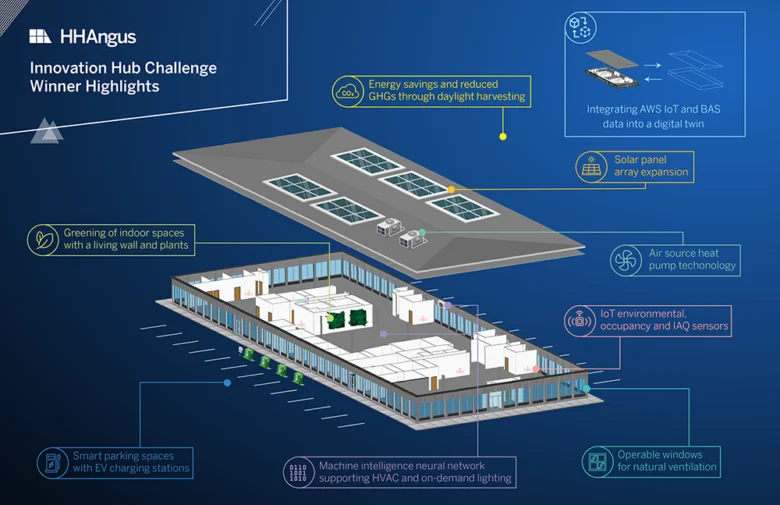 HHAngus

Innovation Hub Challenge Winner Highlights

$CO_2$

Energy savings and reduced GHGs through daylight harvesting

Integrating AWS IoT and BAS data into a digital twin

Solar panel array expansion

Greening of indoor spaces with a living wall and plants

Air source heat pump techonology

IoT environmental, occupancy and IAQ sensors

Smart parking spaces with EV charging stations

0110
1001
1010

Machine intelligence neural network supporting HVAC and on-demand lighting

Operable windows for natural ventilation